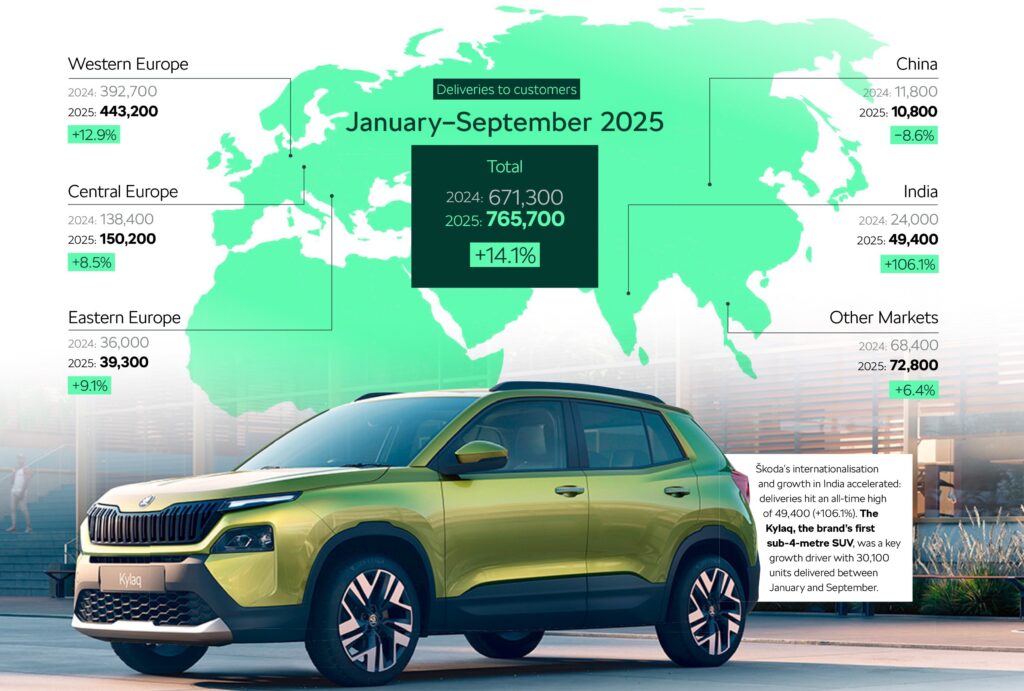 Deliveries to customers

January–September 2025

Total
2024: 671,300
2025: 765,700
+14.1%

Western Europe
2024: 392,700
2025: 443,200
+12.9%

Central Europe
2024: 138,400
2025: 150,200
+8.5%

Eastern Europe
2024: 36,000
2025: 39,300
+9.1%

China
2024: 11,800
2025: 10,800
−8.6%

India
2024: 24,000
2025: 49,400
+106.1%

Other Markets
2024: 68,400
2025: 72,800
+6.4%

Kylaq

Škoda's internationalisation and growth in India accelerated: deliveries hit an all-time high of 49,400 (+106.1%). The Kylaq, the brand's first sub-4-metre SUV, was a key growth driver with 30,100 units delivered between January and September.